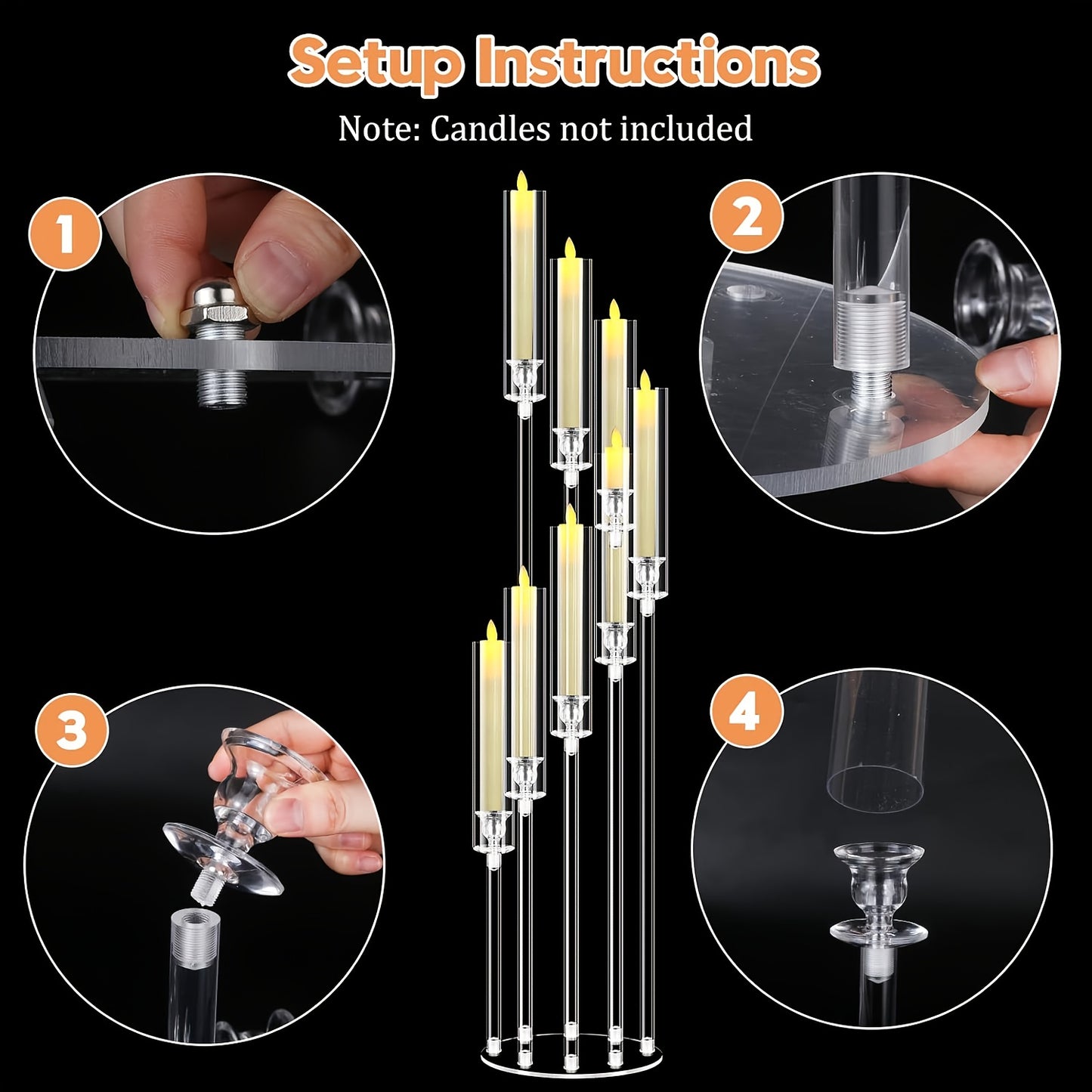 Setup Instructions

Note: Candles not included

1

2

3

4