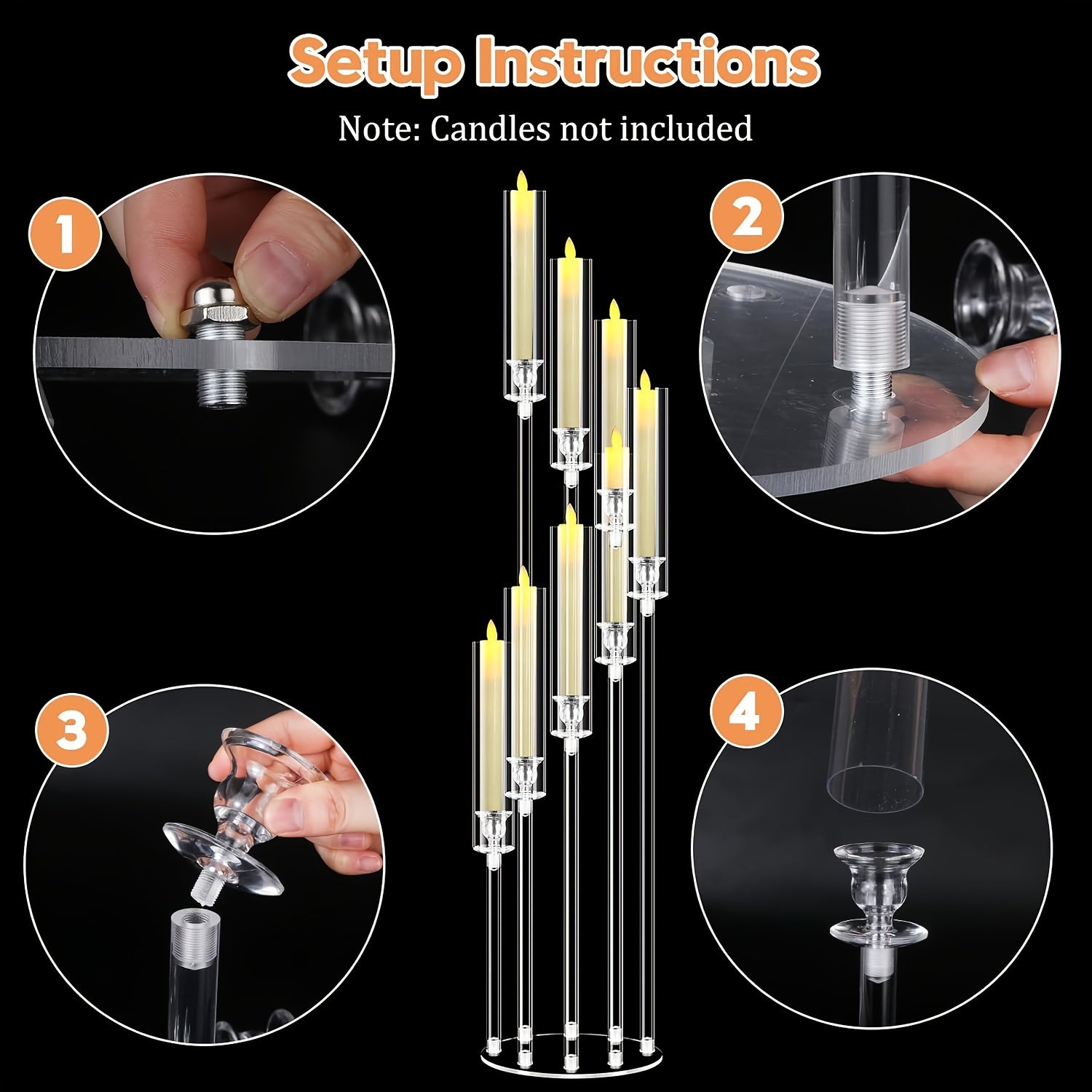 Setup Instructions
Note: Candles not included

1

2

3

4