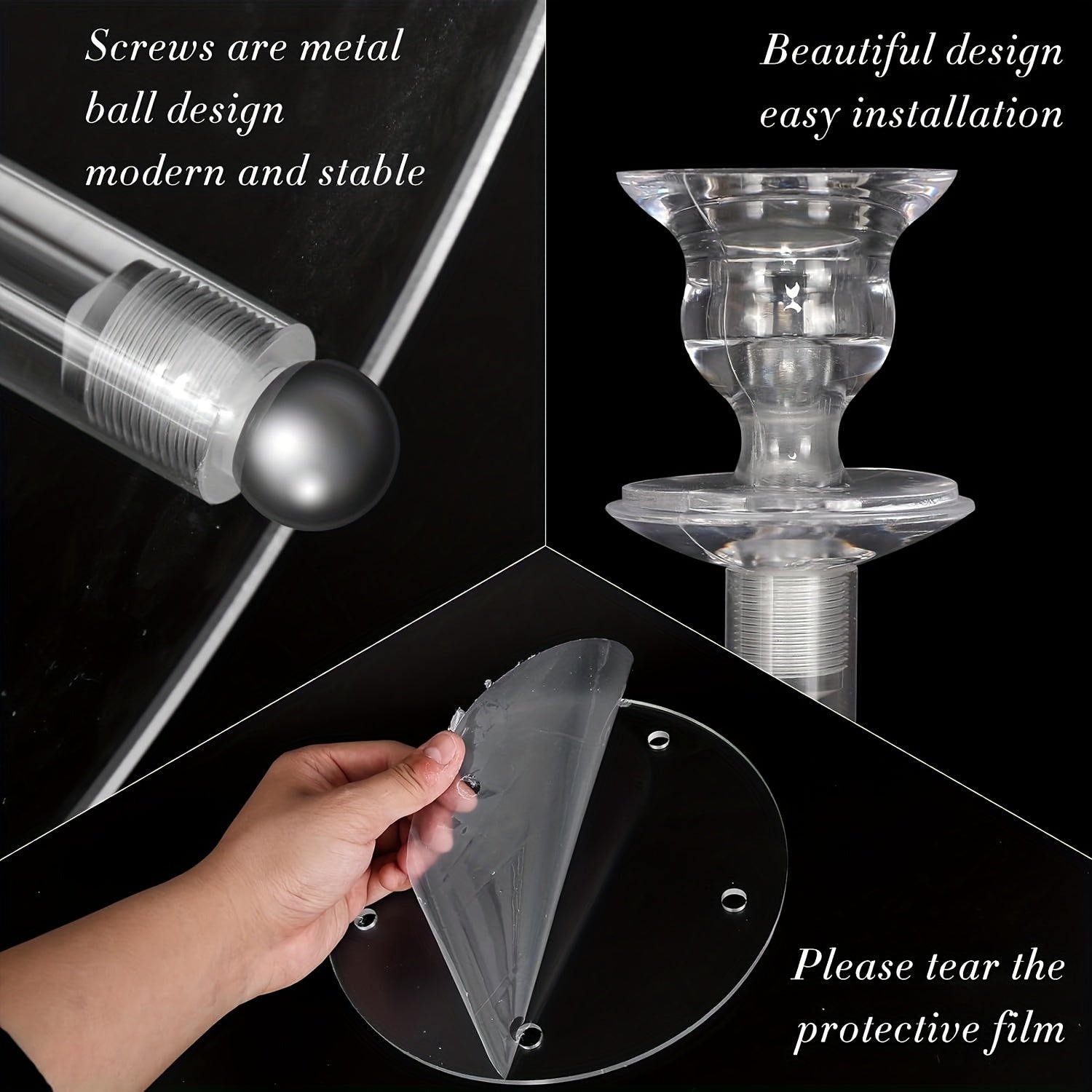 Screws are metal ball design modern and stable

Beautiful design easy installation

Please tear the protective film