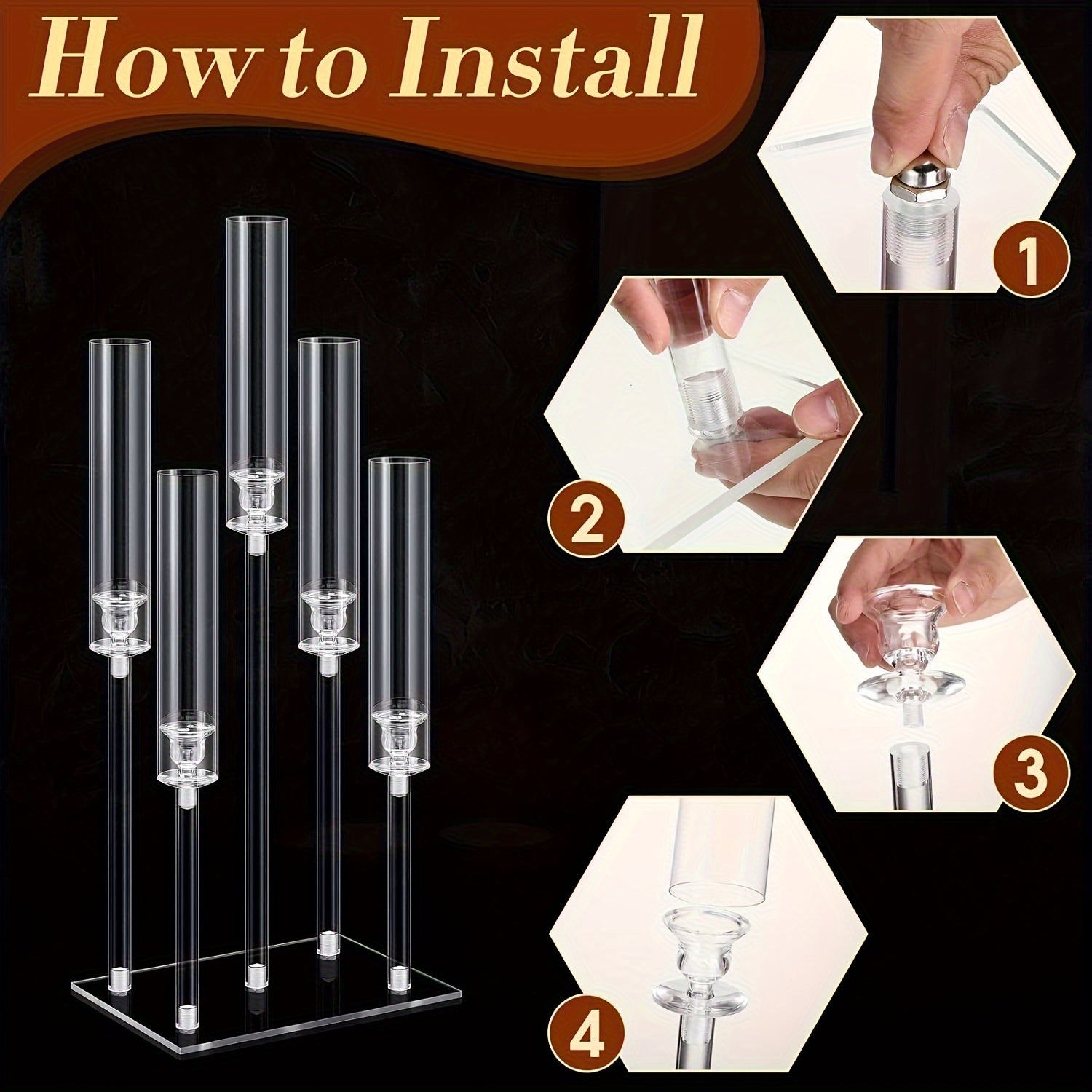 How to Install

1

2

3

4